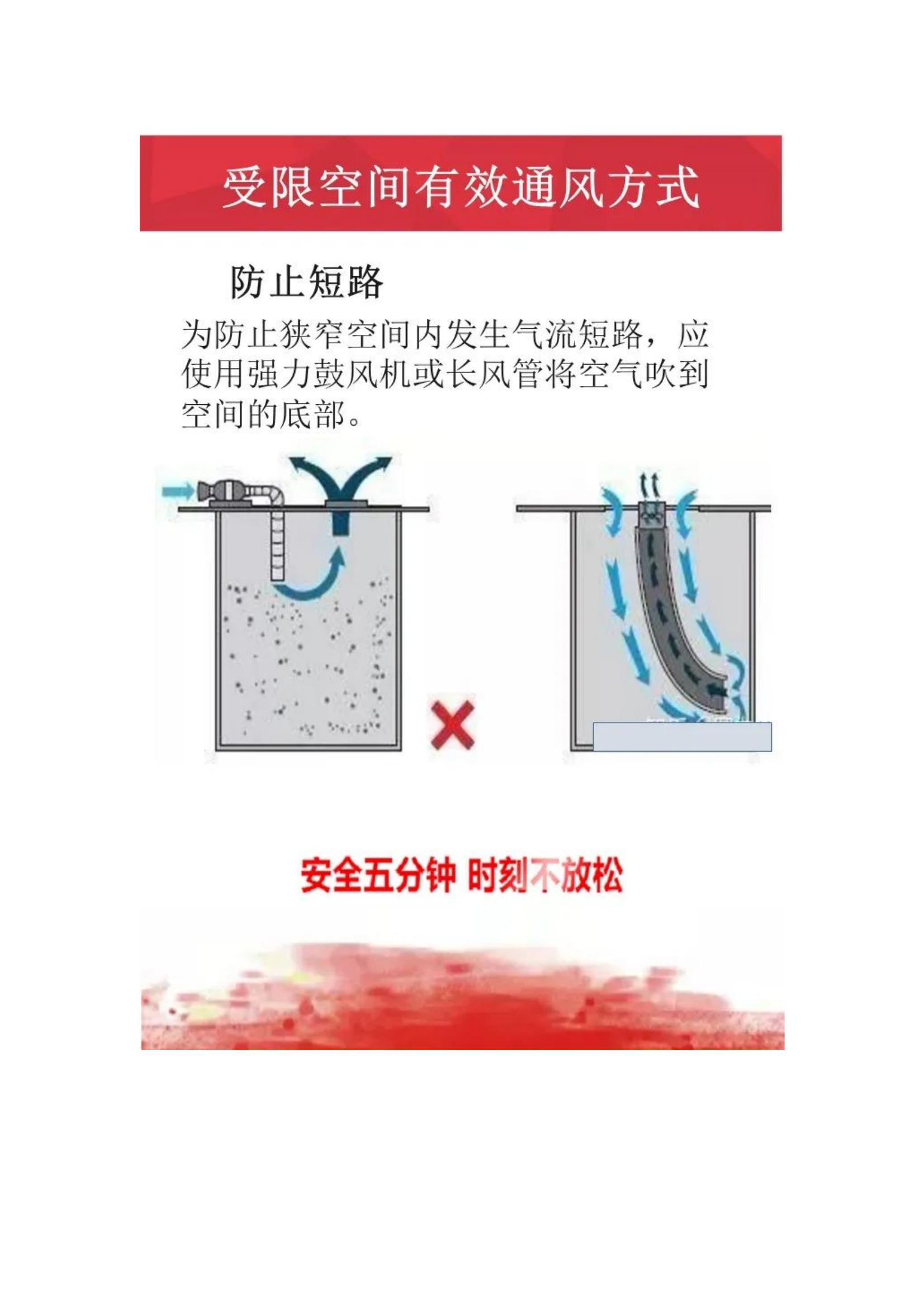 受限空间有效通风方式

防止短路

为防止狭窄空间内发生气流短路，应使用强力鼓风机或长风管将空气吹到空间的底部。

安全五分钟 时刻不放松