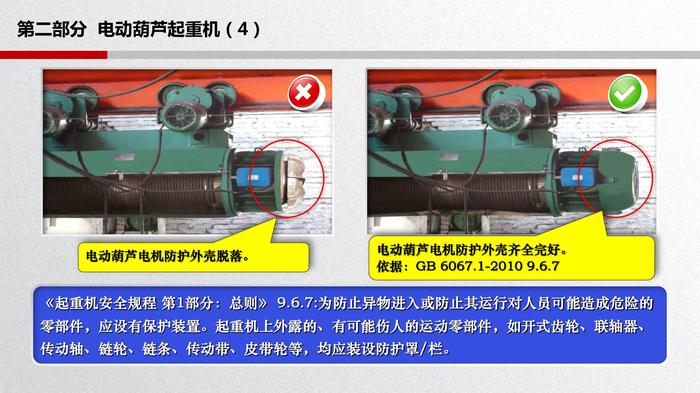 第二部分 电动葫芦起重机（4）

电动葫芦电机防护外壳脱落。

电动葫芦电机防护外壳齐全完好。
依据：GB 6067.1-2010 9.6.7

《起重机安全规程 第1部分：总则》 9.6.7:为防止异物进入或防止其运行对人员可能造成危险的零部件，应设有保护装置。起重机上外露的、有可能伤人的运动零部件，如开式齿轮、联轴器、传动轴、链轮、链条、传动带、皮带轮等，均应装设防护罩/栏。