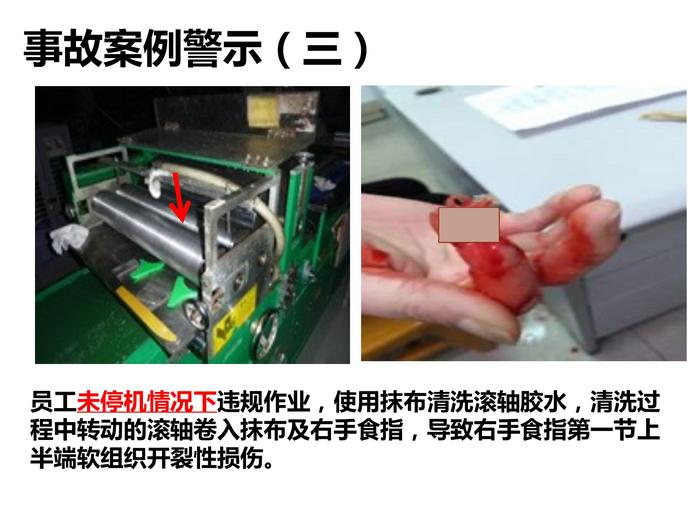 事故案例警示（三）

员工未停机情况下违规作业，使用抹布清洗滚轴胶水，清洗过程中转动的滚轴卷入抹布及右手食指，导致右手食指第一节上半端软组织开裂性损伤。