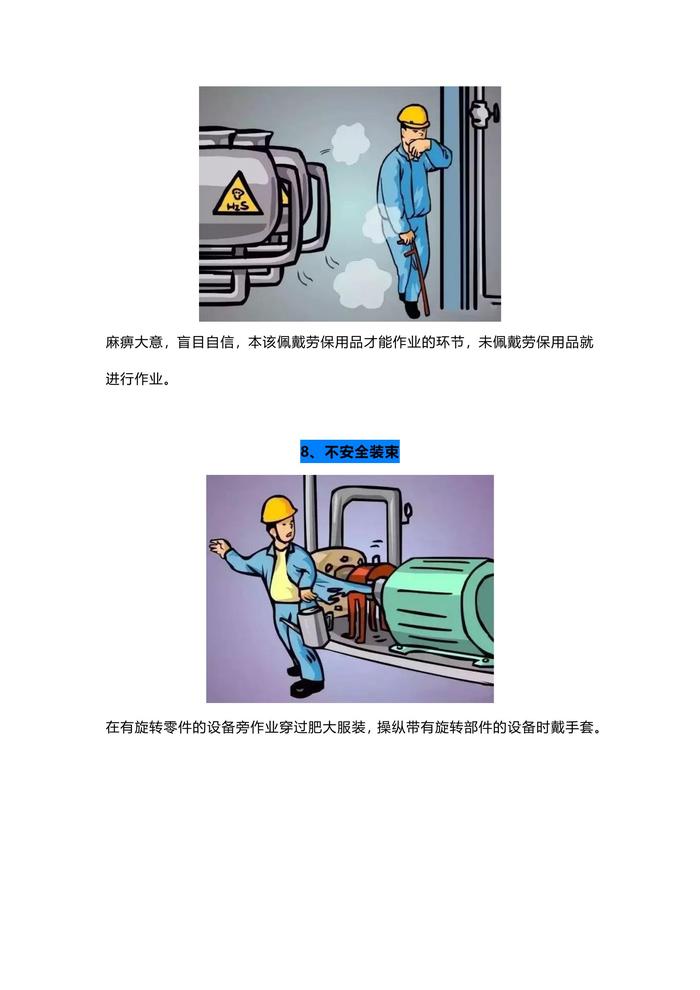 $H_2S$

麻痹大意，盲目自信，本该佩戴劳保用品才能作业的环节，未佩戴劳保用品就进行作业。

8、不安全装束

在有旋转零件的设备旁作业穿过肥大服装，操纵带有旋转部件的设备时戴手套。