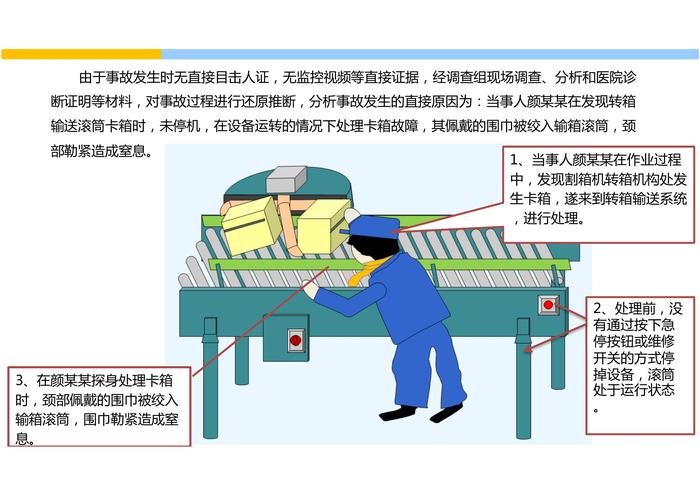 由于事故发生时无直接目击人证，无监控视频等直接证据，经调查组现场调查、分析和医院诊断证明等材料，对事故过程进行还原推断，分析事故发生的直接原因为：当事人颜某某在发现转箱输送滚筒卡箱时，未停机，在设备运转的情况下处理卡箱故障，其佩戴的围巾被绞入输箱滚筒，颈部勒紧造成窒息。

1、当事人颜某某在作业过程中，发现割箱机转箱机构处发生卡箱，遂来到转箱输送系统，进行处理。

2、处理前，没有通过按下急停按钮或维修开关的方式停掉设备，滚筒处于运行状态。

3、在颜某某探身处理卡箱时，颈部佩戴的围巾被绞入输箱滚筒，围巾勒紧造成窒息。