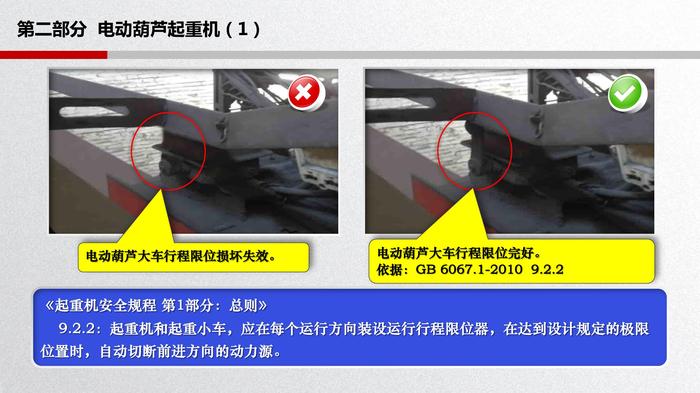 第二部分 电动葫芦起重机（1）

电动葫芦大车行程限位损坏失效。

电动葫芦大车行程限位完好。
依据：GB 6067.1-2010 9.2.2

《起重机安全规程 第1部分：总则》
9.2.2：起重机和起重小车，应在每个运行方向装设运行行程限位器，在达到设计规定的极限位置时，自动切断前进方向的动力源。