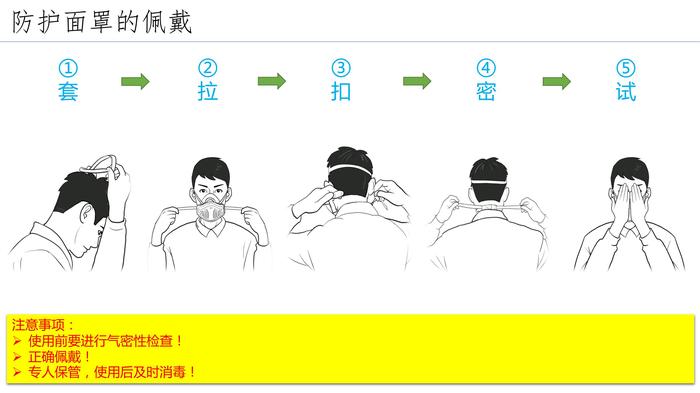 防护面罩的佩戴

①
套

②
拉

③
扣

④
密

⑤
试

注意事项：
➢ 使用前要进行气密性检查！
➢ 正确佩戴！
➢ 专人保管，使用后及时消毒！