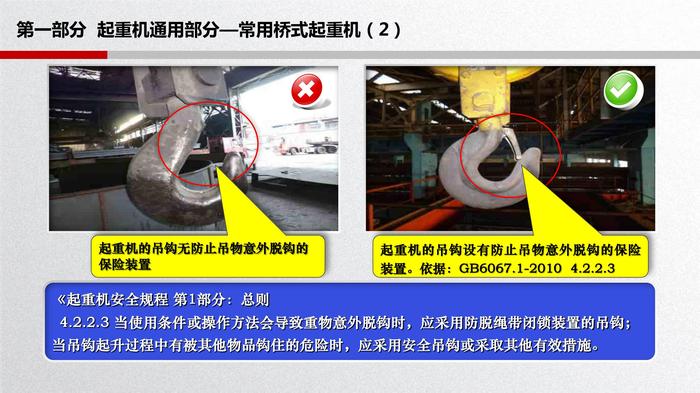 第一部分 起重机通用部分—常用桥式起重机（2）

起重机的吊钩无防止吊物意外脱钩的保险装置

起重机的吊钩设有防止吊物意外脱钩的保险装置。依据：GB6067.1-2010 4.2.2.3

《起重机安全规程 第1部分：总则

4.2.2.3 当使用条件或操作方法会导致重物意外脱钩时，应采用防脱绳带闭锁装置的吊钩；当吊钩起升过程中有被其他物品钩住的危险时，应采用安全吊钩或采取其他有效措施。