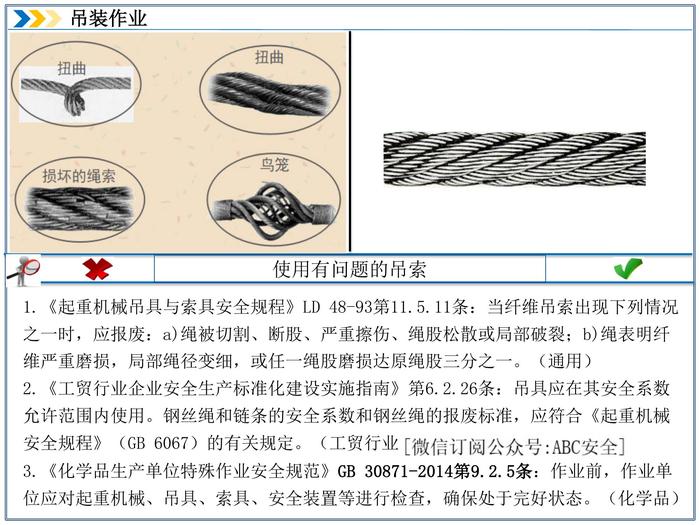 吊装作业

扭曲

扭曲

损坏的绳索

鸟笼

使用有问题的吊索

1.《起重机械吊具与索具安全规程》LD 48-93第11.5.11条：当纤维吊索出现下列情况之一时，应报废：a)绳被切割、断股、严重擦伤、绳股松散或局部破裂；b)绳表明纤维严重磨损，局部绳径变细，或任一绳股磨损达原绳股三分之一。（通用）
2.《工贸行业企业安全生产标准化建设实施指南》第6.2.26条：吊具应在其安全系数允许范围内使用。钢丝绳和链条的安全系数和钢丝绳的报废标准，应符合《起重机械安全规程》（GB 6067）的有关规定。（工贸行业 [微信订阅公众号:ABC安全]
3.《化学品生产单位特殊作业安全规范》GB 30871-2014第9.2.5条：作业前，作业单位应对起重机械、吊具、索具、安全装置等进行检查，确保处于完好状态。（化学品）