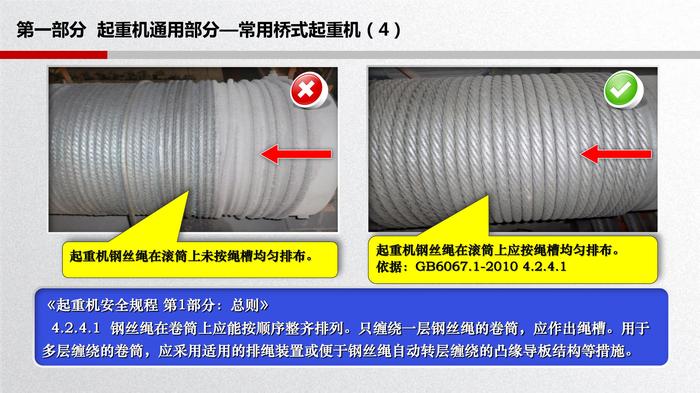 第一部分 起重机通用部分—常用桥式起重机（4）

起重机钢丝绳在滚筒上未按绳槽均匀排布。

起重机钢丝绳在滚筒上应按绳槽均匀排布。
依据：GB6067.1-2010 4.2.4.1

《起重机安全规程 第1部分：总则》
4.2.4.1 钢丝绳在卷筒上应能按顺序整齐排列。只缠绕一层钢丝绳的卷筒，应作出绳槽。用于多层缠绕的卷筒，应采用适用的排绳装置或便于钢丝绳自动转层缠绕的凸缘导板结构等措施。