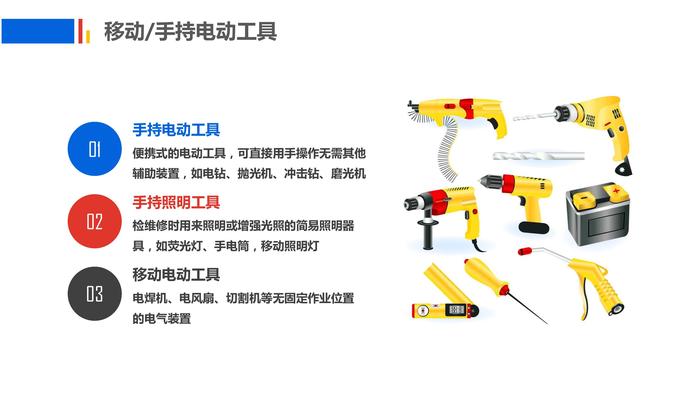 移动/手持电动工具

01
手持电动工具
便携式的电动工具，可直接用手操作无需其他辅助装置，如电钻、抛光机、冲击钻、磨光机

02
手持照明工具
检维修时用来照明或增强光照的简易照明器具，如荧光灯、手电筒，移动照明灯

03
移动电动工具
电焊机、电风扇、切割机等无固定作业位置的电气装置