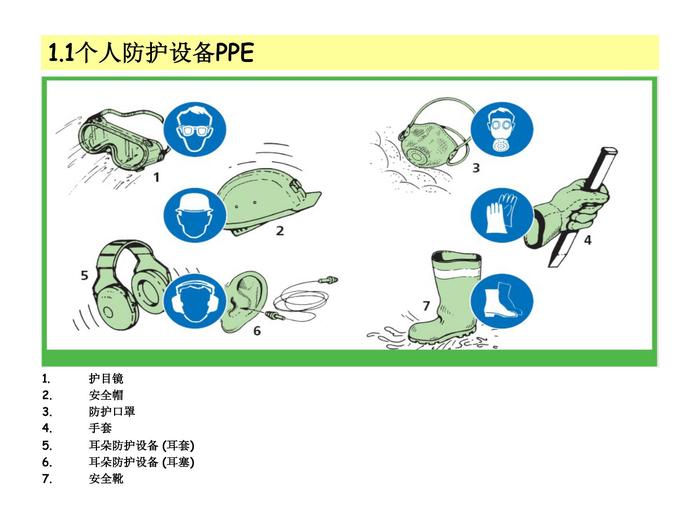 1.1个人防护设备PPE

1
2
3
4
5
6
7

1. 护目镜
2. 安全帽
3. 防护口罩
4. 手套
5. 耳朵防护设备 (耳套)
6. 耳朵防护设备 (耳塞)
7. 安全靴