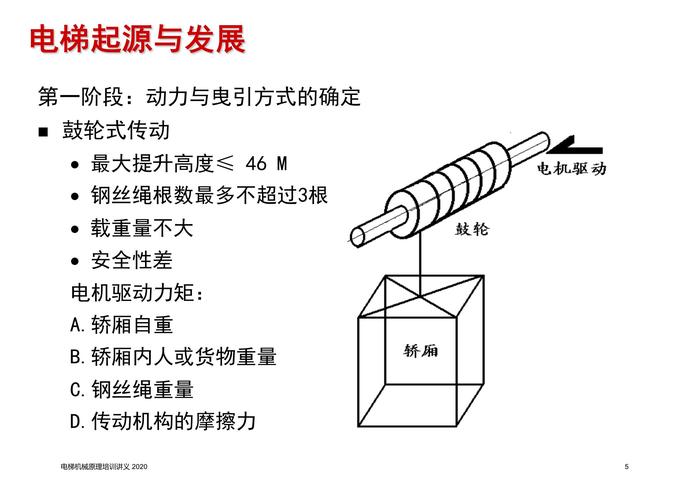 电梯起源与发展

第一阶段：动力与曳引方式的确定

■ 鼓轮式传动

• 最大提升高度≤ 46 M

• 钢丝绳根数最多不超过3根

• 载重量不大

• 安全性差

电机驱动力矩：

A.轿厢自重

B.轿厢内人或货物重量

C.钢丝绳重量

D.传动机构的摩擦力

电机驱动

鼓轮

轿厢

电梯机械原理培训讲义 2020

5