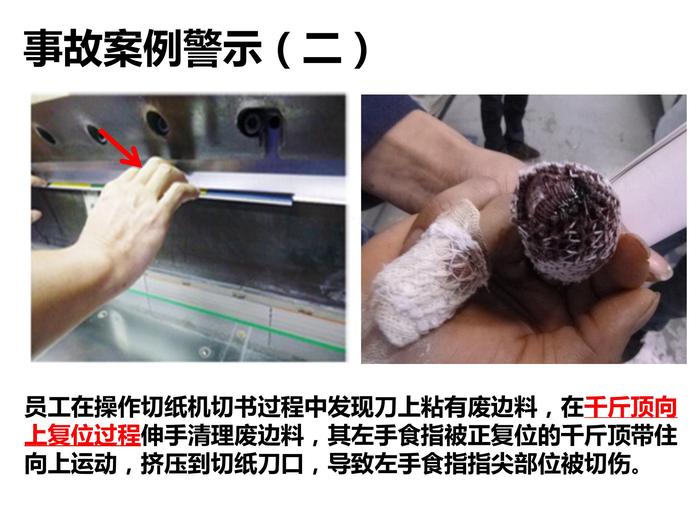 事故案例警示（二）

员工在操作切纸机切书过程中发现刀上粘有废边料，在千斤顶向上复位过程伸手清理废边料，其左手食指被正复位的千斤顶带住向上运动，挤压到切纸刀口，导致左手食指指尖部位被切伤。