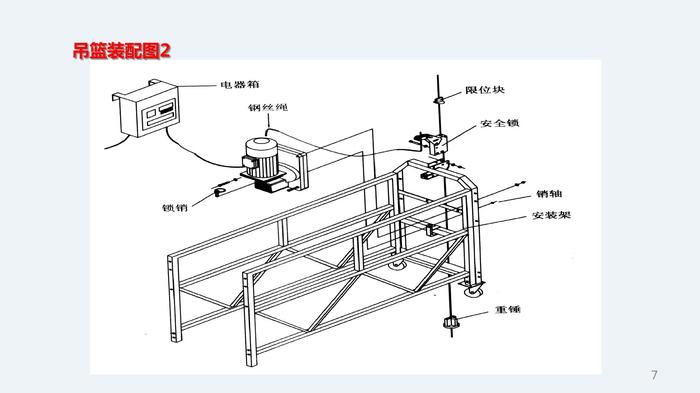 吊篮装配图2

电器箱

钢丝绳

限位块

安全锁

锁销

销轴

安装架

重锤

7