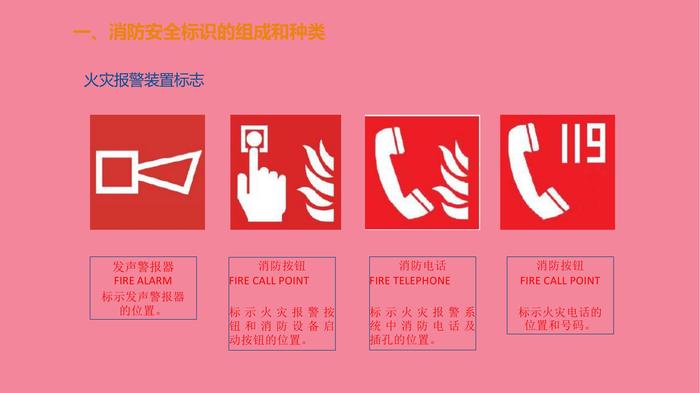 一、消防安全标识的组成和种类

火灾报警装置标志

119

发声警报器
FIRE ALARM
标示发声警报器的位置。

消防按钮
FIRE CALL POINT
标示火灾报警按钮和消防设备启动按钮的位置。

消防电话
FIRE TELEPHONE
标示火灾报警系统中消防电话及插孔的位置。

消防按钮
FIRE CALL POINT
标示火灾电话的位置和号码。